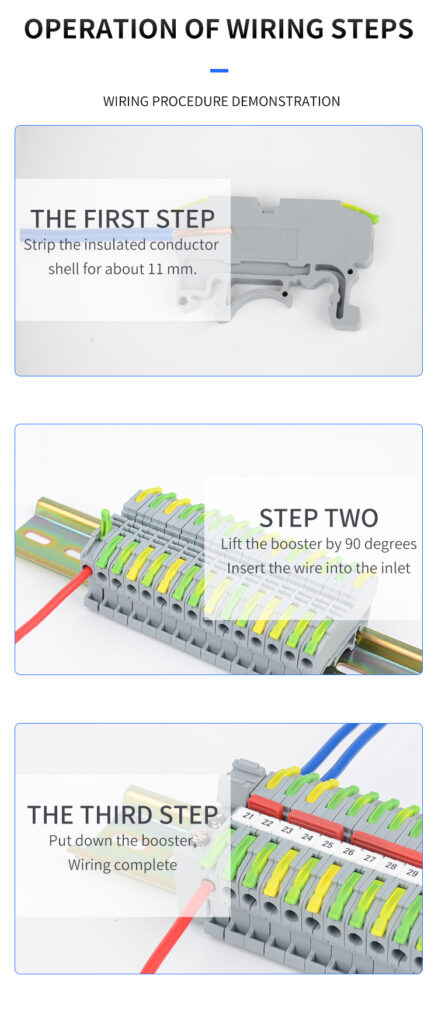 OPERATION OF WIRING STEPS

WIRING PROCEDURE DEMONSTRATION

THE FIRST STEP
Strip the insulated conductor shell for about 11 mm.

STEP TWO
Lift the booster by 90 degrees
Insert the wire into the inlet

THE THIRD STEP
Put down the booster,
Wiring complete

21 22 23 24 25 26 27 28 29