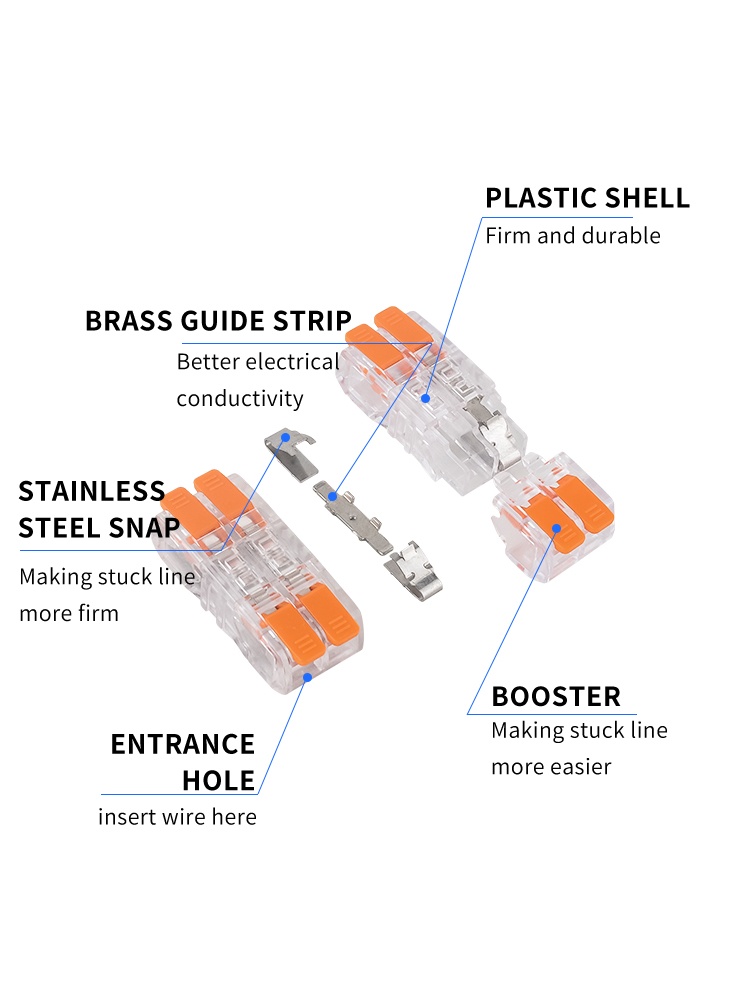 PLASTIC SHELL
Firm and durable

BRASS GUIDE STRIP
Better electrical conductivity

STAINLESS STEEL SNAP
Making stuck line more firm

BOOSTER
Making stuck line more easier

ENTRANCE HOLE
insert wire here