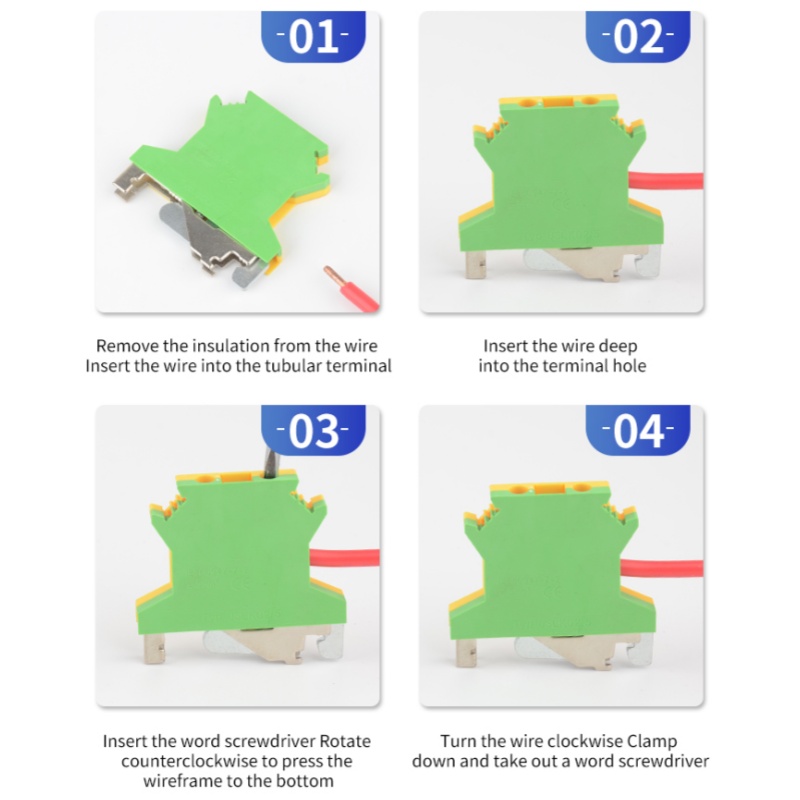 -01-

Remove the insulation from the wire
Insert the wire into the tubular terminal

-02-

Insert the wire deep
into the terminal hole

-03-

Insert the word screwdriver Rotate
counterclockwise to press the
wireframe to the bottom

-04-

Turn the wire clockwise Clamp
down and take out a word screwdriver