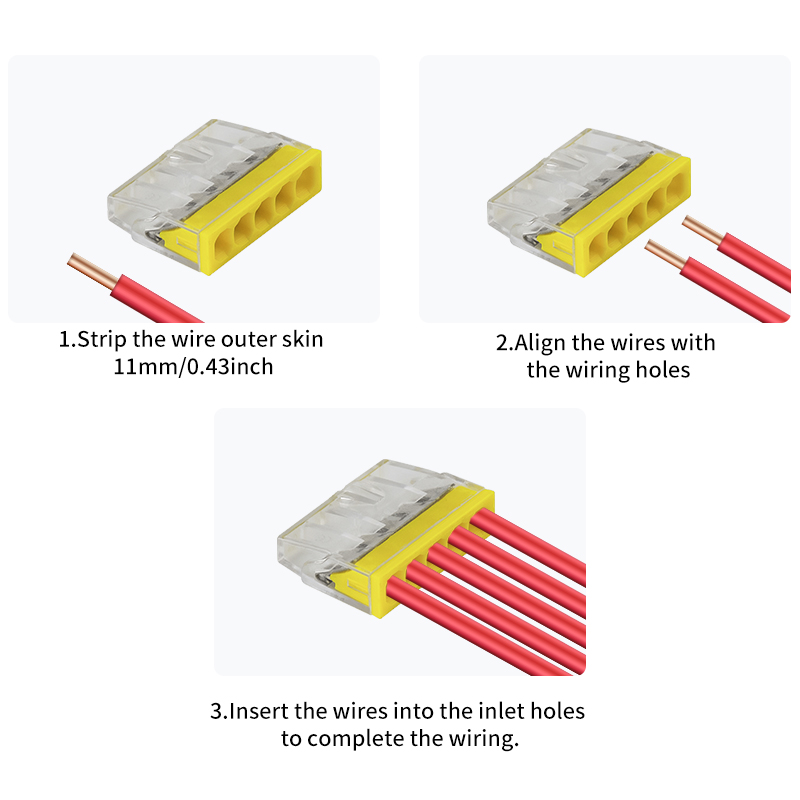 1.Strip the wire outer skin 11mm/0.43inch

2.Align the wires with the wiring holes

3.Insert the wires into the inlet holes to complete the wiring.